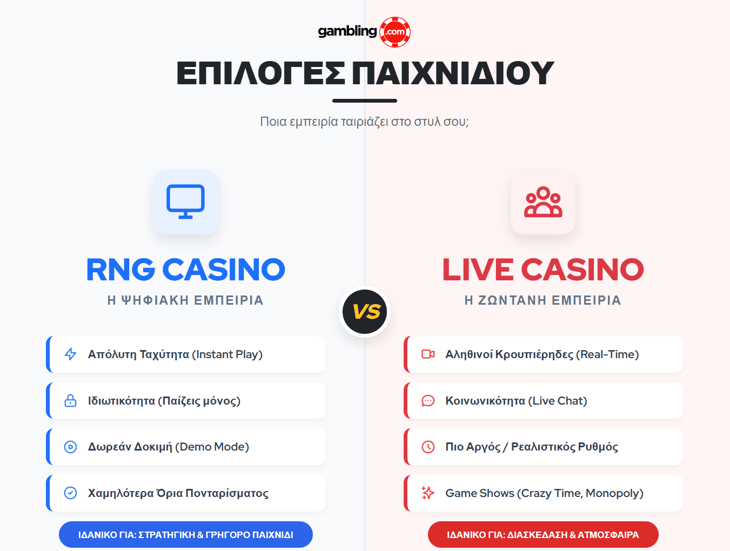 gambling.com

ΕΠΙΛΟΓΕΣ ΠΑΙΧΝΙΔΙΟΥ

Ποια εμπειρία ταιριάζει στο στυλ σου;

RNG CASINO

Η ΨΗΦΙΑΚΗ ΕΜΠΕΙΡΙΑ

Απόλυτη Ταχύτητα (Instant Play)

Ιδιωτικότητα (Παίζεις μόνος)

Δωρεάν Δοκιμή (Demo Mode)

Χαμηλότερα Όρια Πονταρίσματος

ΙΔΑΝΙΚΟ ΓΙΑ: ΣΤΡΑΤΗΓΙΚΗ & ΓΡΗΓΟΡΟ ΠΑΙΧΝΙΔΙ

VS

LIVE CASINO

Η ΖΩΝΤΑΝΗ ΕΜΠΕΙΡΙΑ

Αληθινοί Κρουπιέρηδες (Real-Time)

Κοινωνικότητα (Live Chat)

Πιο Αργός / Ρεαλιστικός Ρυθμός

Game Shows (Crazy Time, Monopoly)

ΙΔΑΝΙΚΟ ΓΙΑ: ΔΙΑΣΚΕΔΑΣΗ & ΑΤΜΟΣΦΑΙΡΑ